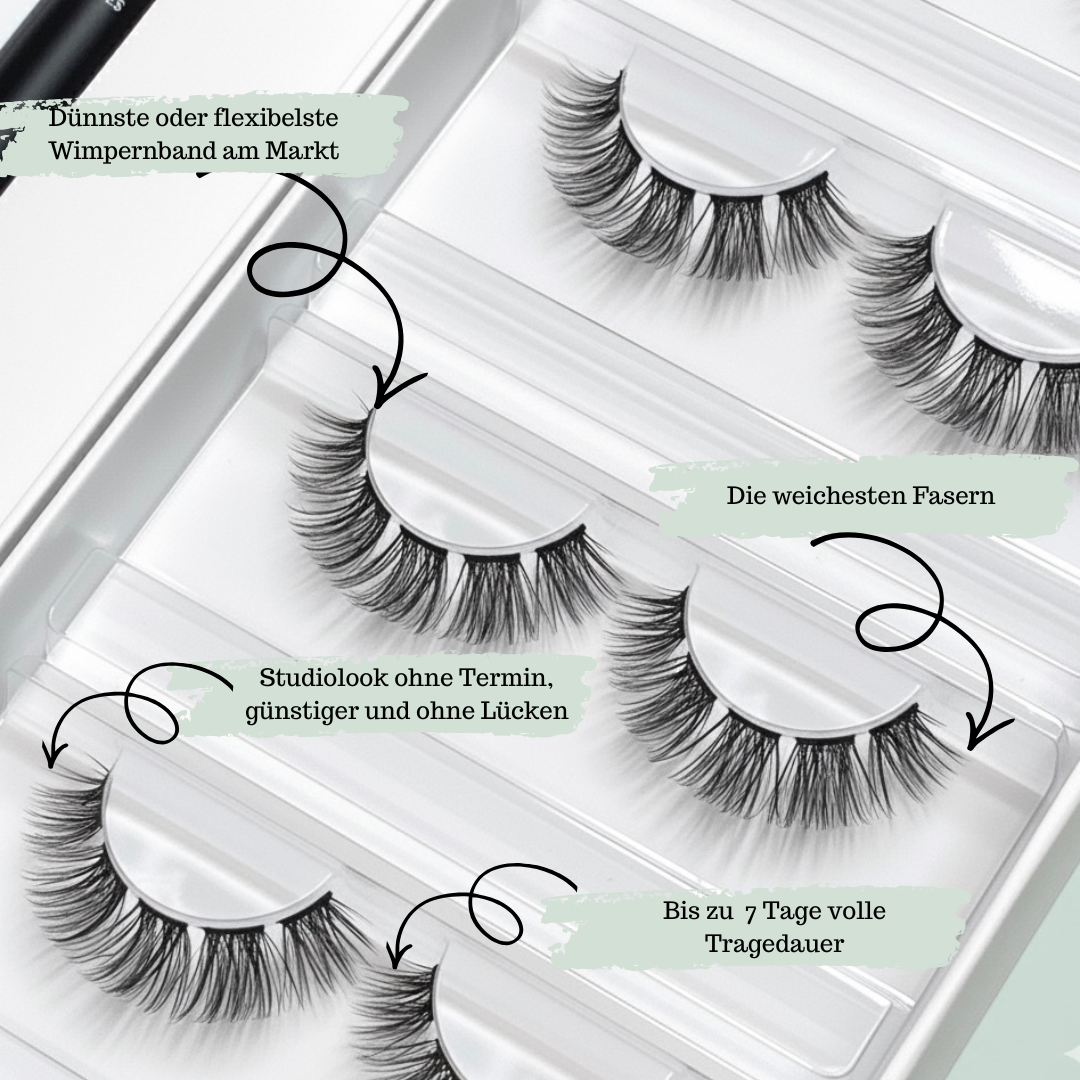 Dünnste oder flexibelste Wimpernband am Markt

Die weichesten Fasern

Studiolook ohne Termin, günstiger und ohne Lücken

Bis zu 7 Tage volle Tragedauer